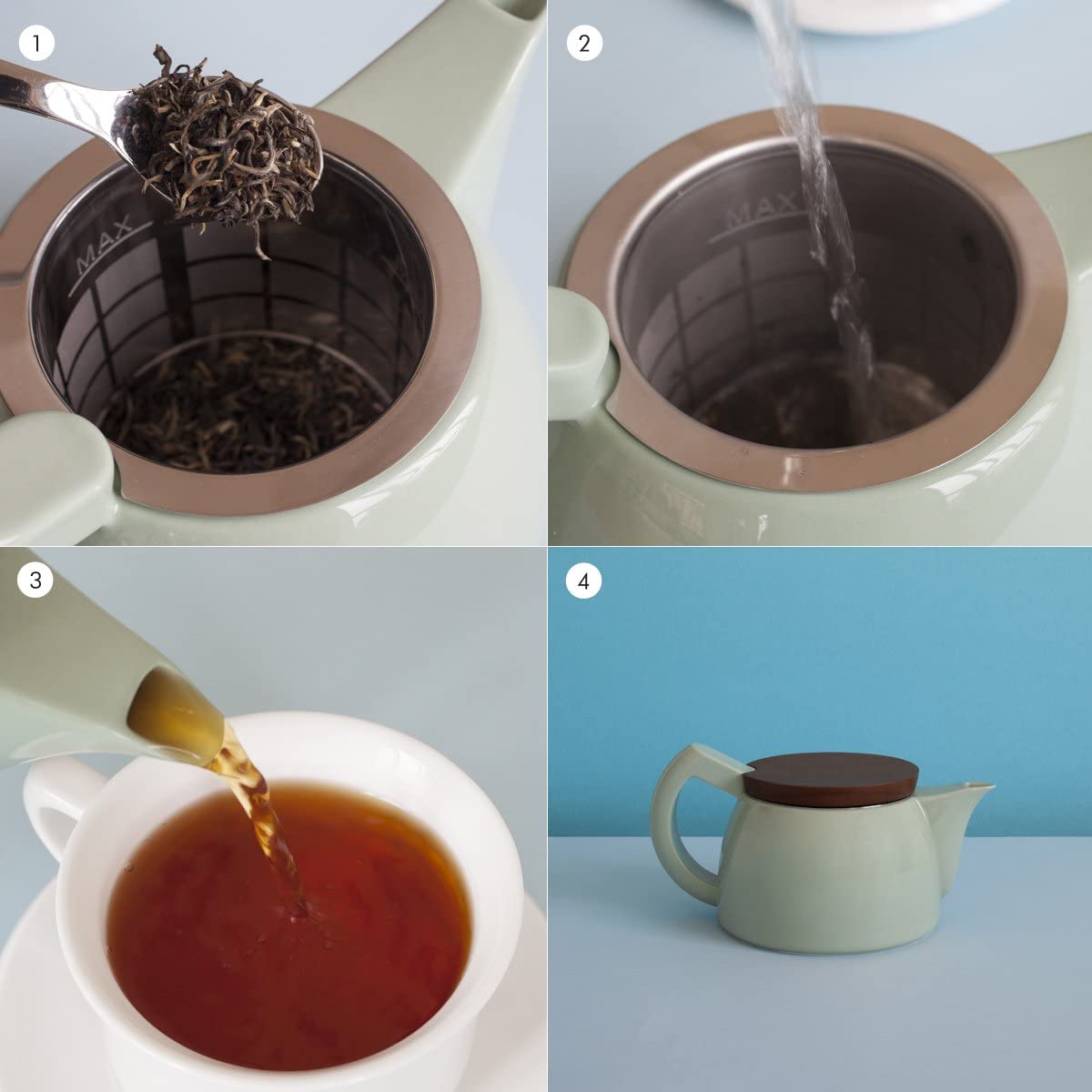 1

MAX

2

MAX

3

4