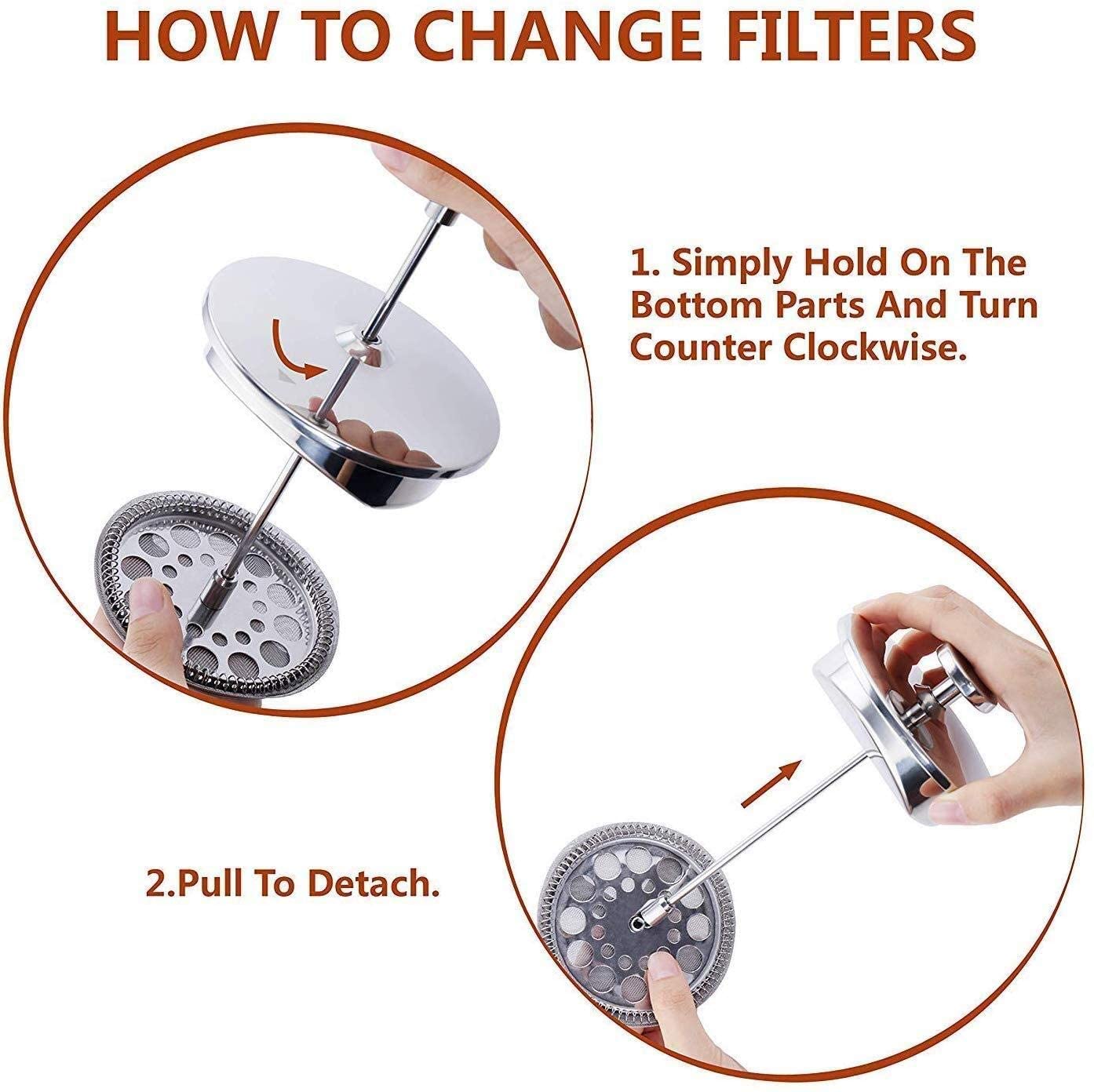 HOW TO CHANGE FILTERS

1. Simply Hold On The Bottom Parts And Turn Counter Clockwise.

2.Pull To Detach.