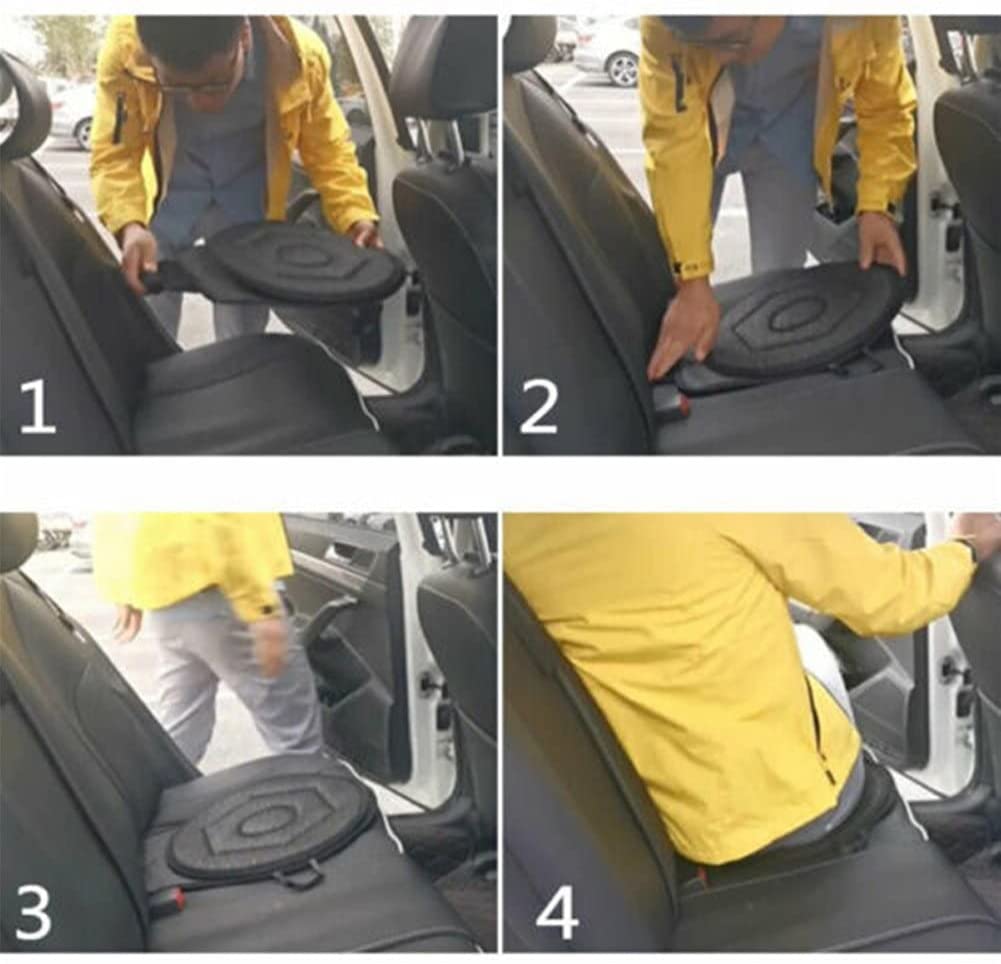 1

2

3

4