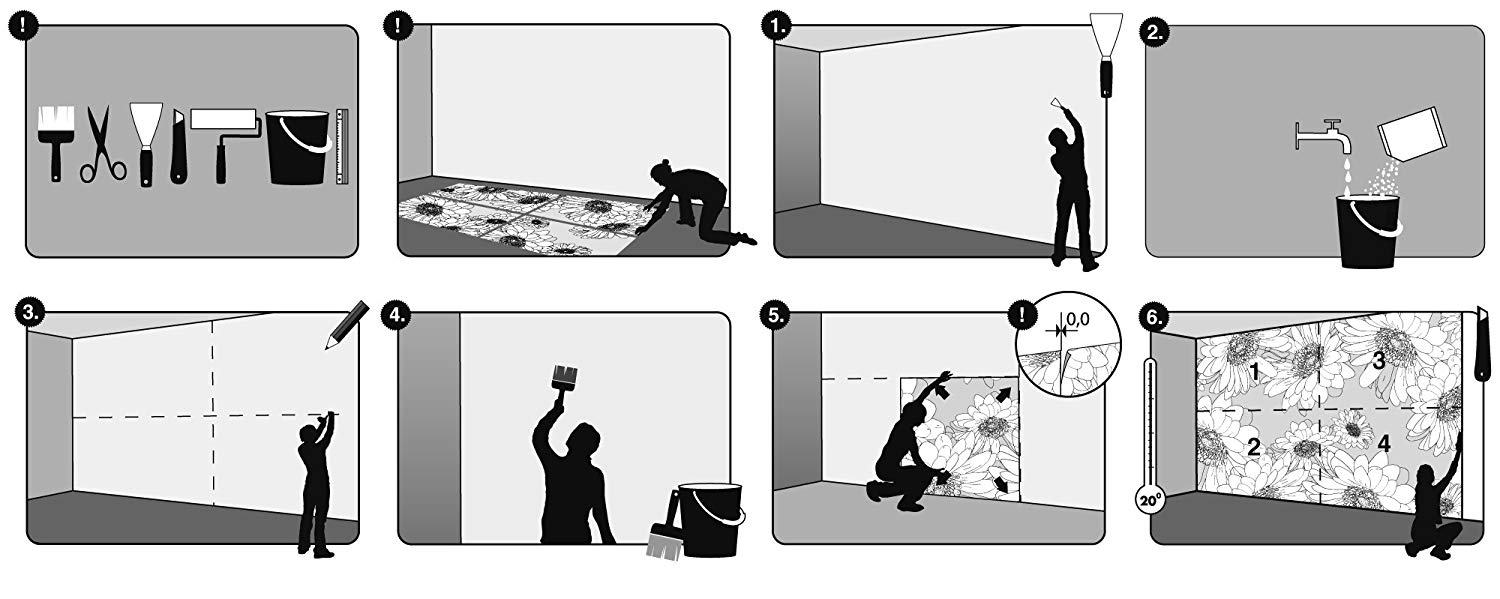 !

!

1.

2.

3.

4.

5.

!

0,0

6.

1

3

2

4

20°