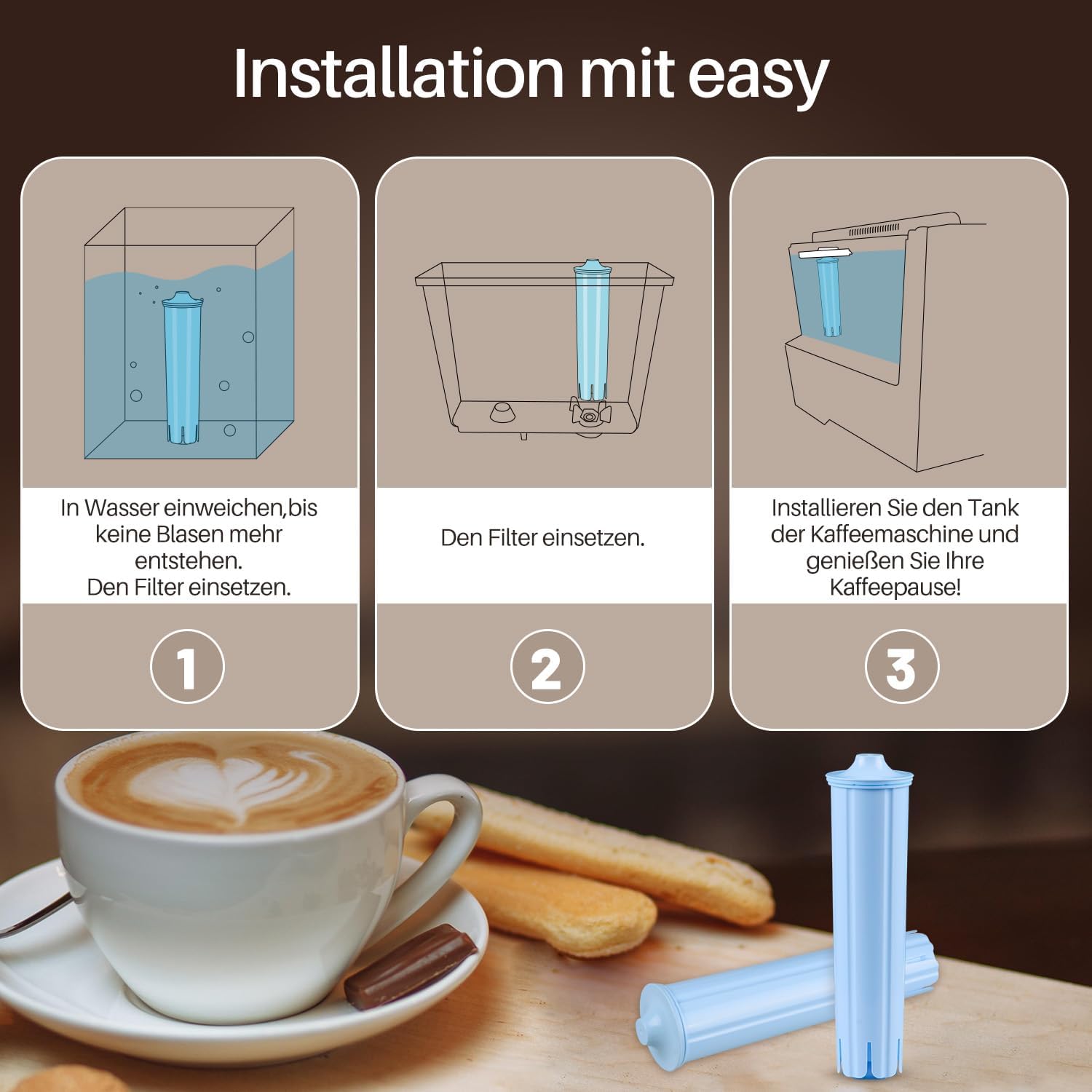 Installation mit easy

In Wasser einweichen,bis keine Blasen mehr entstehen.
Den Filter einsetzen.

1

Den Filter einsetzen.

2

Installieren Sie den Tank der Kaffeemaschine und genießen Sie Ihre Kaffeepause!

3