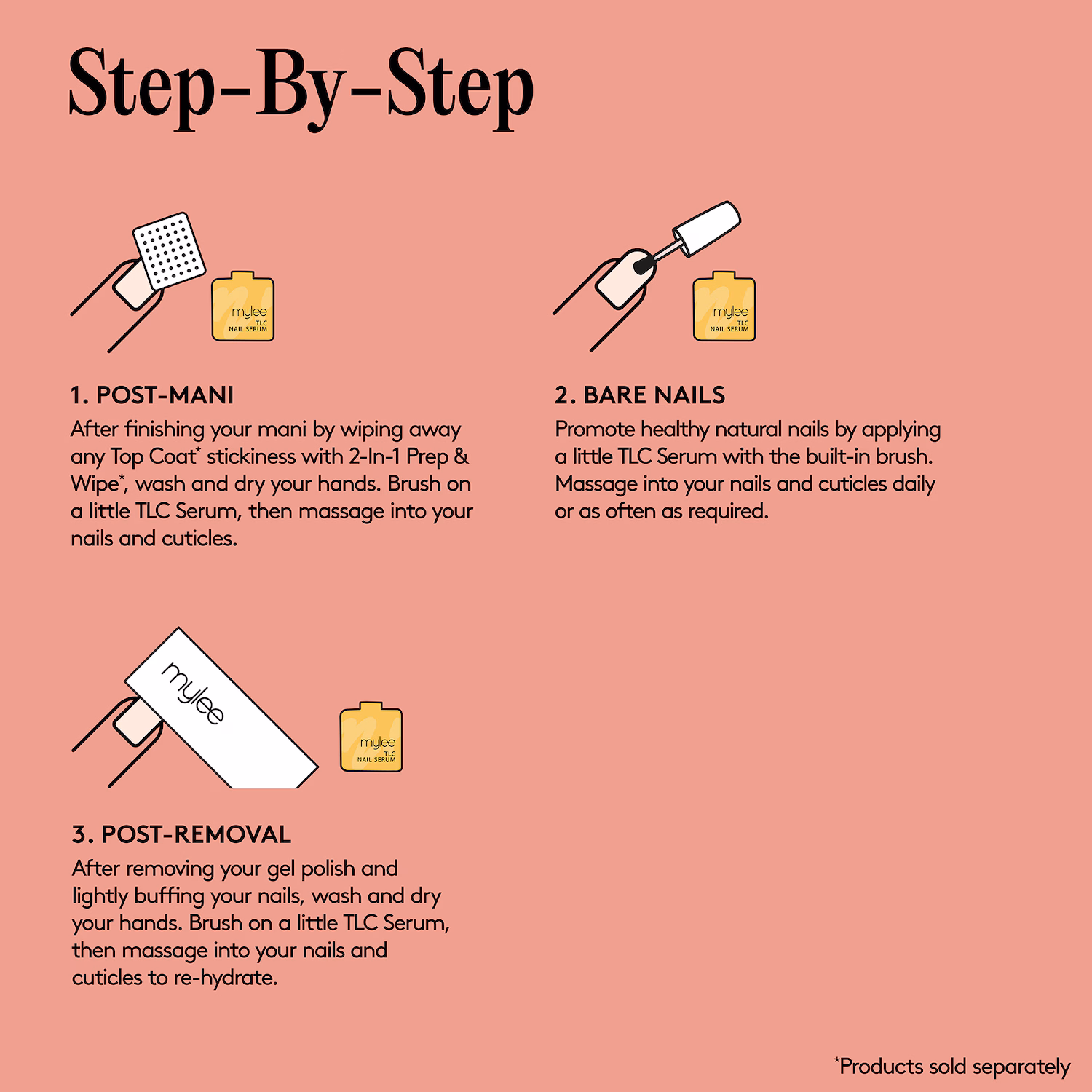 Step-By-Step

mylee
TLC
NAIL SERUM

1. POST-MANI
After finishing your mani by wiping away any Top Coat* stickiness with 2-In-1 Prep & Wipe*, wash and dry your hands. Brush on a little TLC Serum, then massage into your nails and cuticles.

mylee
TLC
NAIL SERUM

2. BARE NAILS
Promote healthy natural nails by applying a little TLC Serum with the built-in brush. Massage into your nails and cuticles daily or as often as required.

mylee

mylee
TLC
NAIL SERUM

3. POST-REMOVAL
After removing your gel polish and lightly buffing your nails, wash and dry your hands. Brush on a little TLC Serum, then massage into your nails and cuticles to re-hydrate.

*Products sold separately