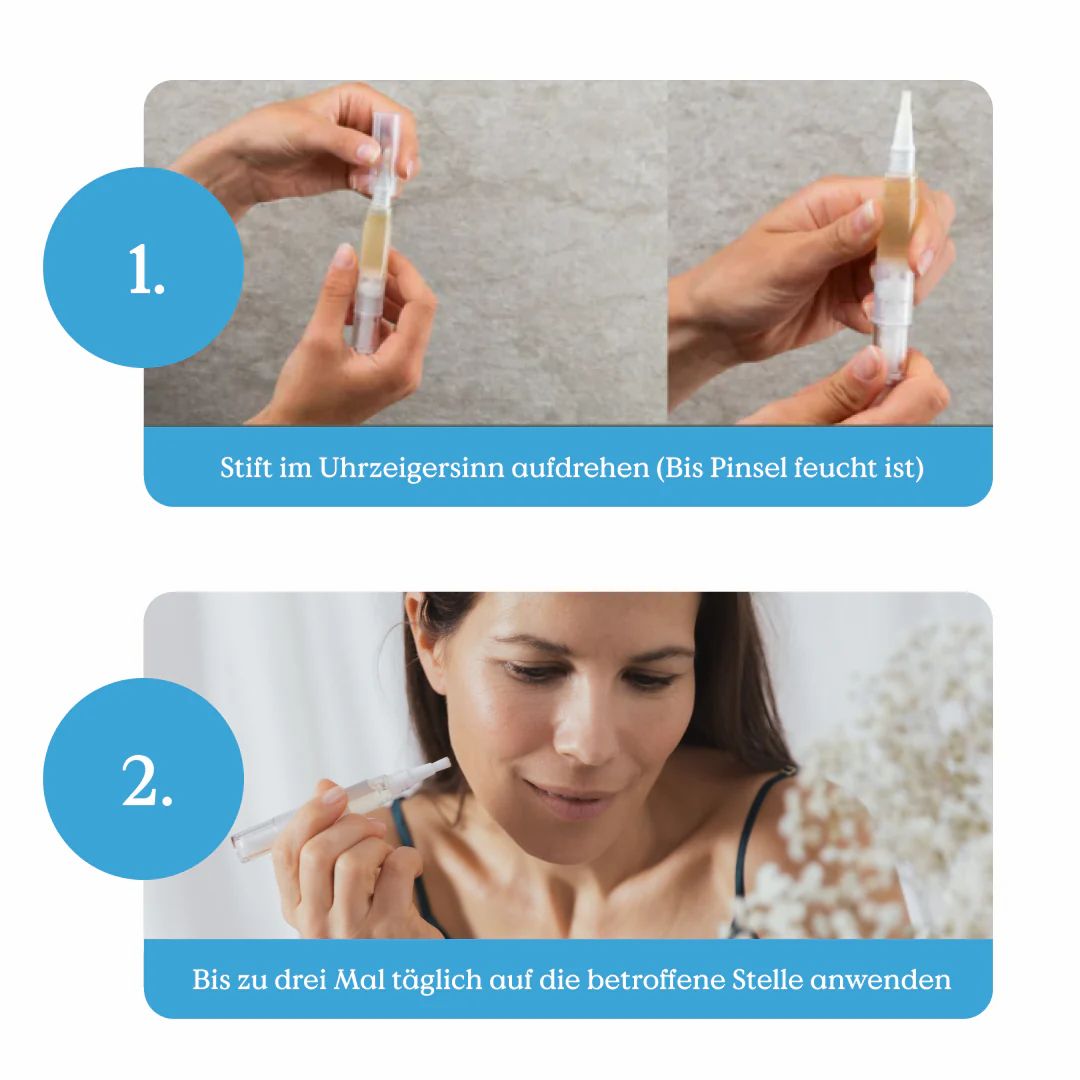 1.

Stift im Uhrzeigersinn aufdrehen (Bis Pinsel feucht ist)

2.

Bis zu drei Mal täglich auf die betroffene Stelle anwenden