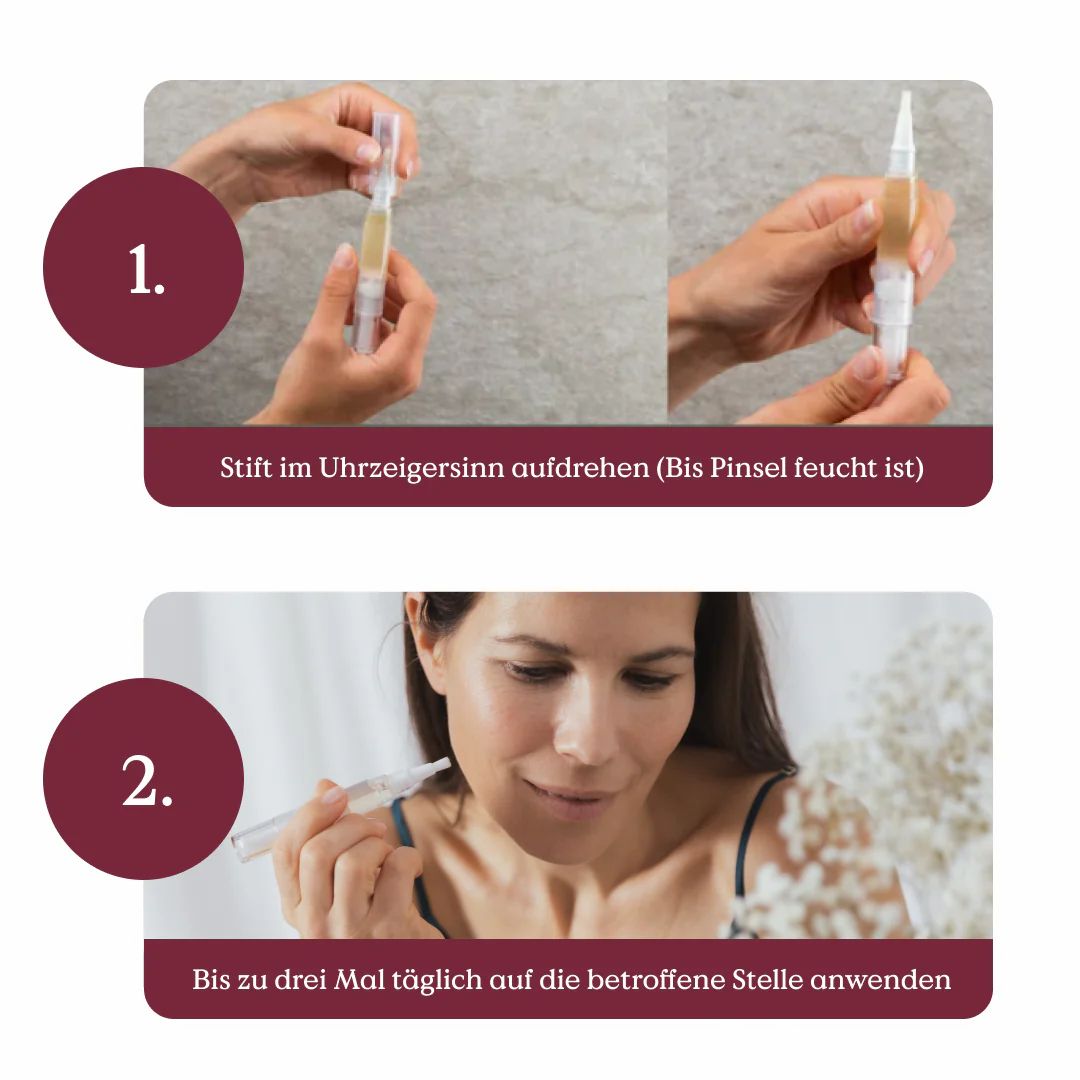 1.

Stift im Uhrzeigersinn aufdrehen (Bis Pinsel feucht ist)

2.

Bis zu drei Mal täglich auf die betroffene Stelle anwenden