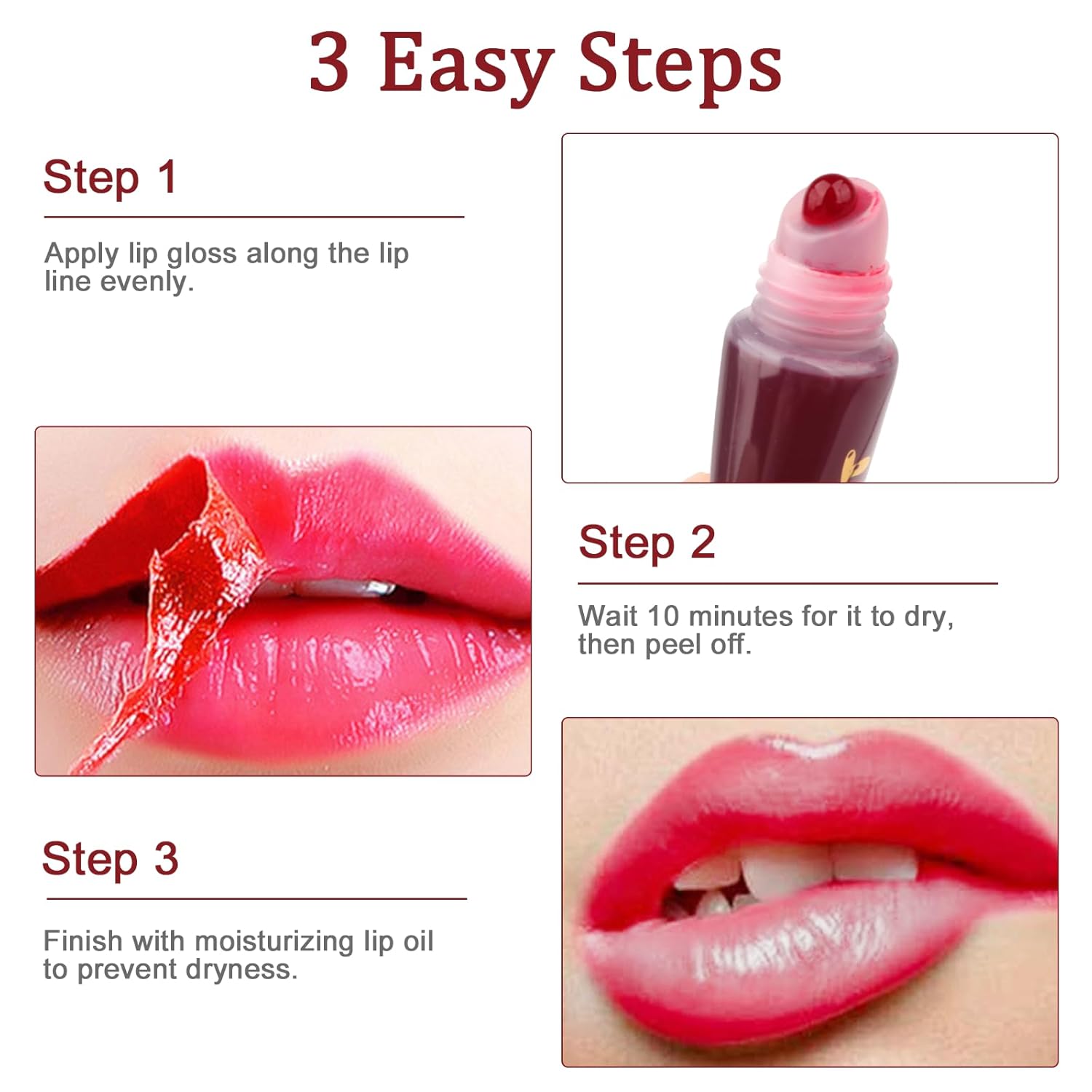 3 Easy Steps

Step 1

Apply lip gloss along the lip line evenly.

Step 2

Wait 10 minutes for it to dry, then peel off.

Step 3

Finish with moisturizing lip oil to prevent dryness.