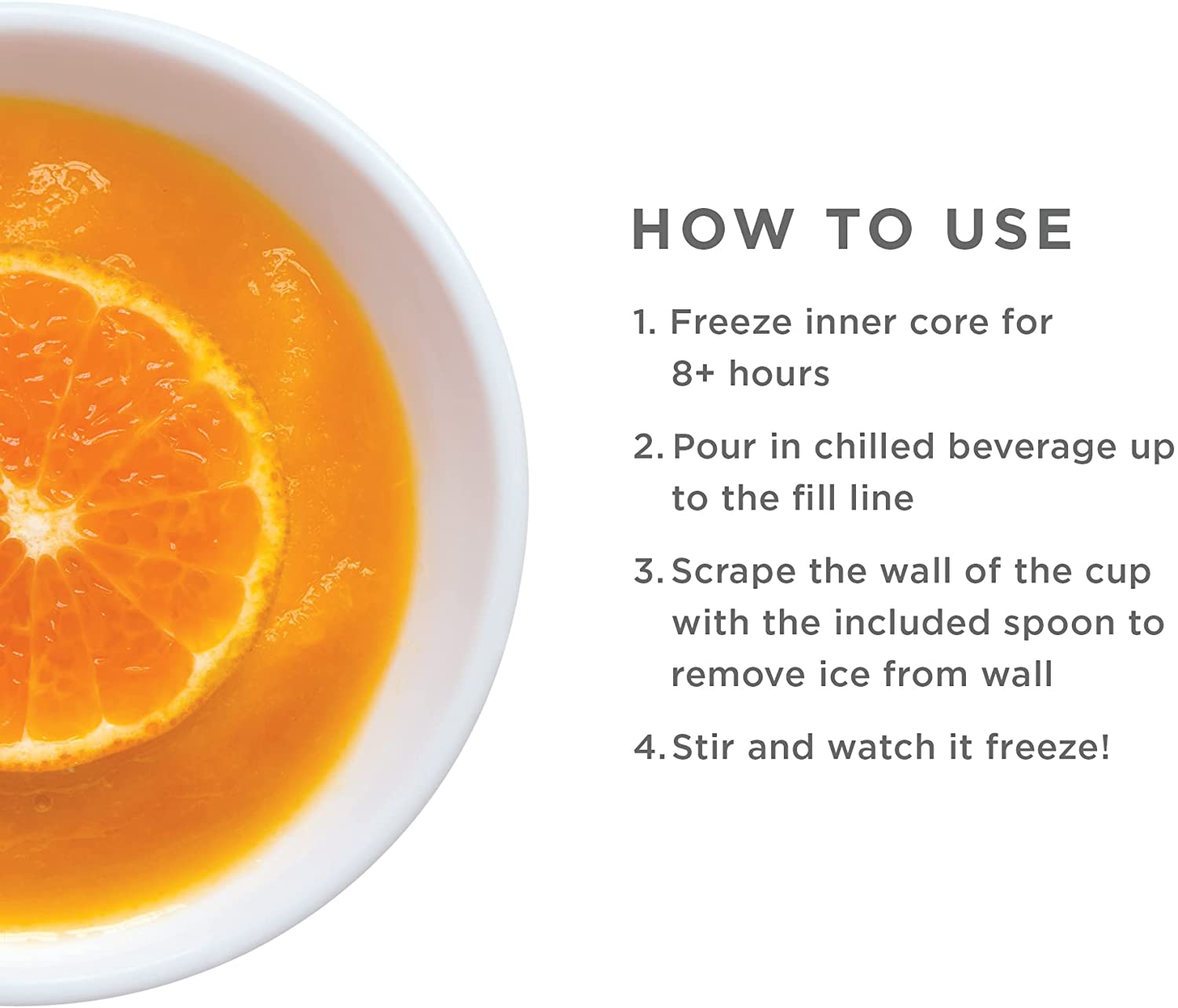 HOW TO USE

1. Freeze inner core for 8+ hours

2. Pour in chilled beverage up to the fill line

3. Scrape the wall of the cup with the included spoon to remove ice from wall

4. Stir and watch it freeze!