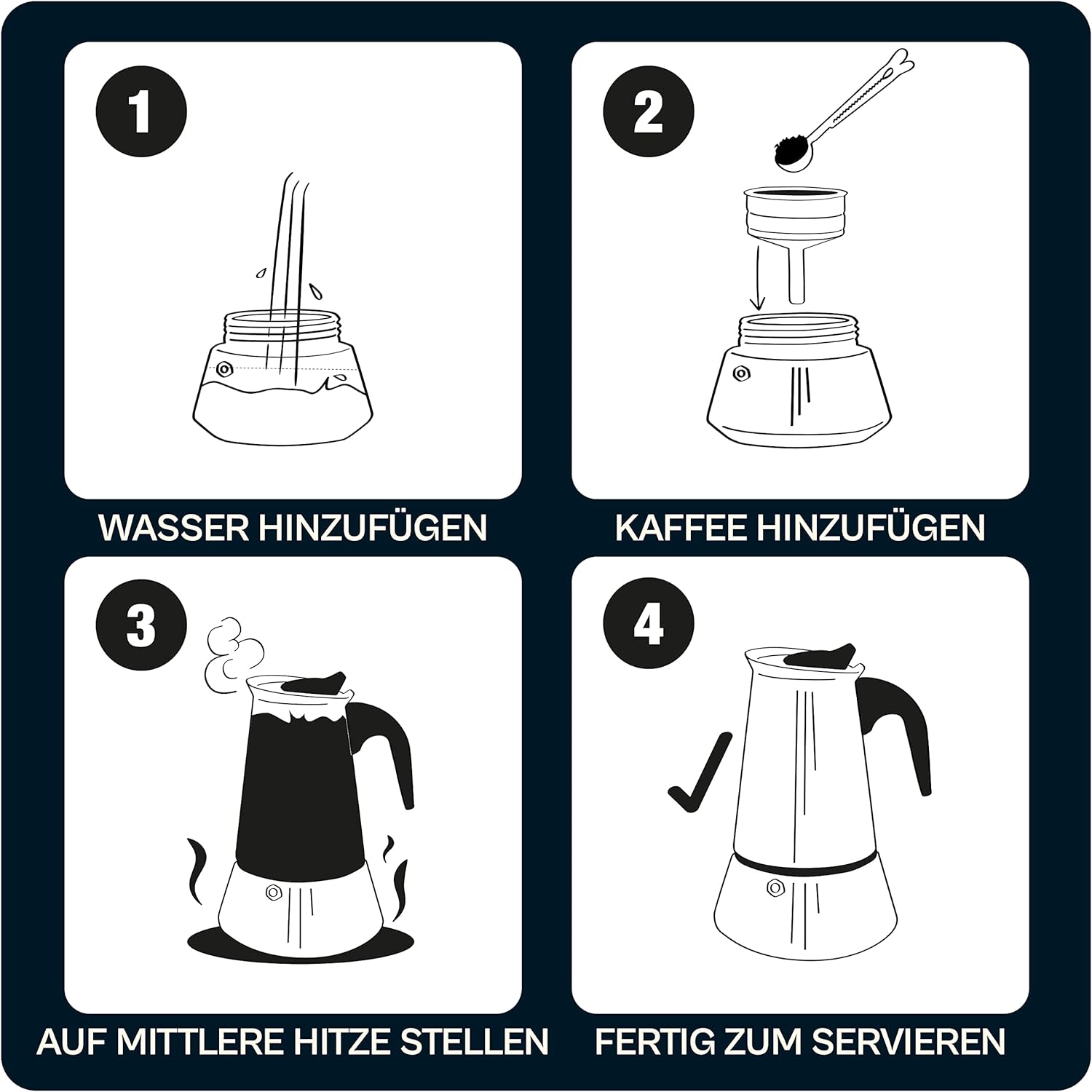 1

WASSER HINZUFÜGEN

2

KAFFEE HINZUFÜGEN

3

AUF MITTLERE HITZE STELLEN

4

FERTIG ZUM SERVIEREN