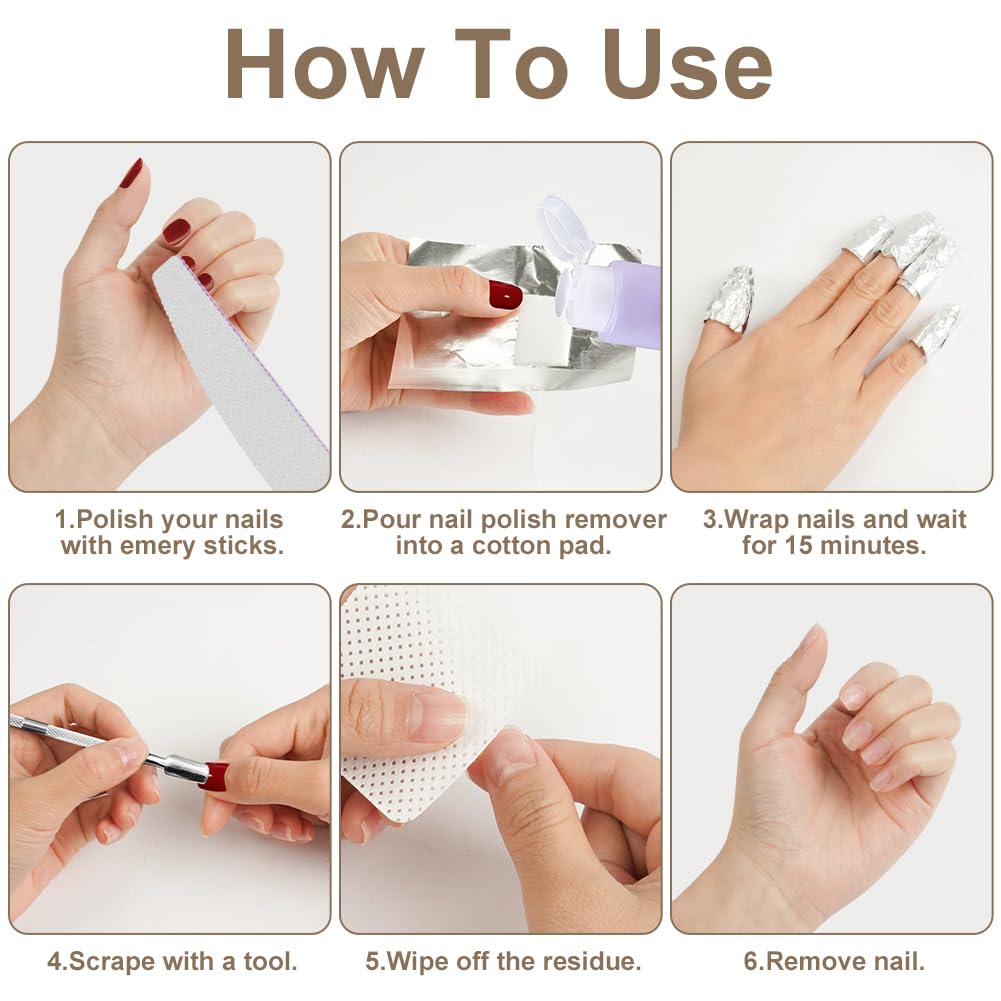 How To Use

1.Polish your nails with emery sticks.

2.Pour nail polish remover into a cotton pad.

3.Wrap nails and wait for 15 minutes.

4.Scrape with a tool.

5.Wipe off the residue.

6.Remove nail.