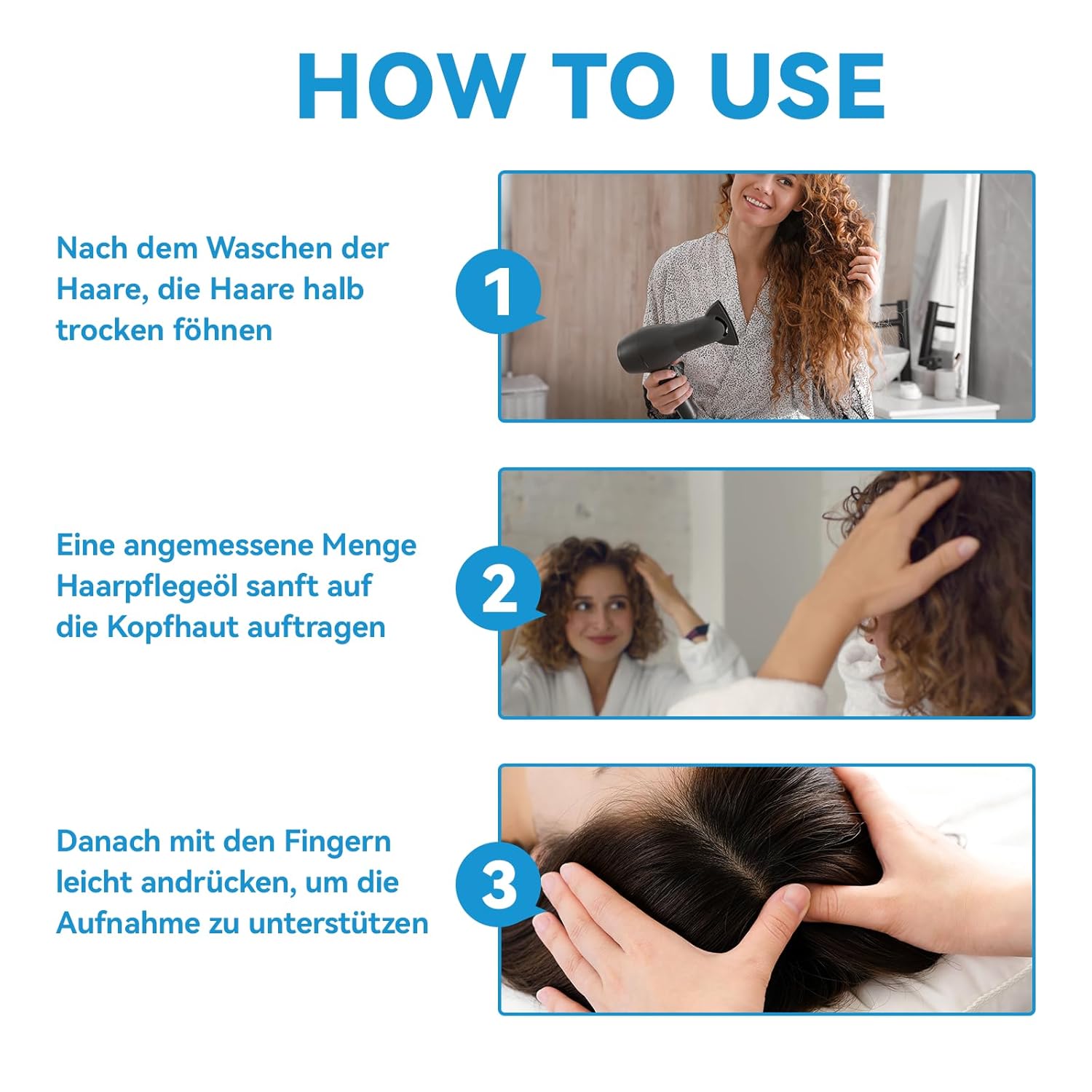 HOW TO USE

Nach dem Waschen der Haare, die Haare halb trocken föhnen

1

Eine angemessene Menge Haarpflegeöl sanft auf die Kopfhaut auftragen

2

Danach mit den Fingern leicht andrücken, um die Aufnahme zu unterstützen

3