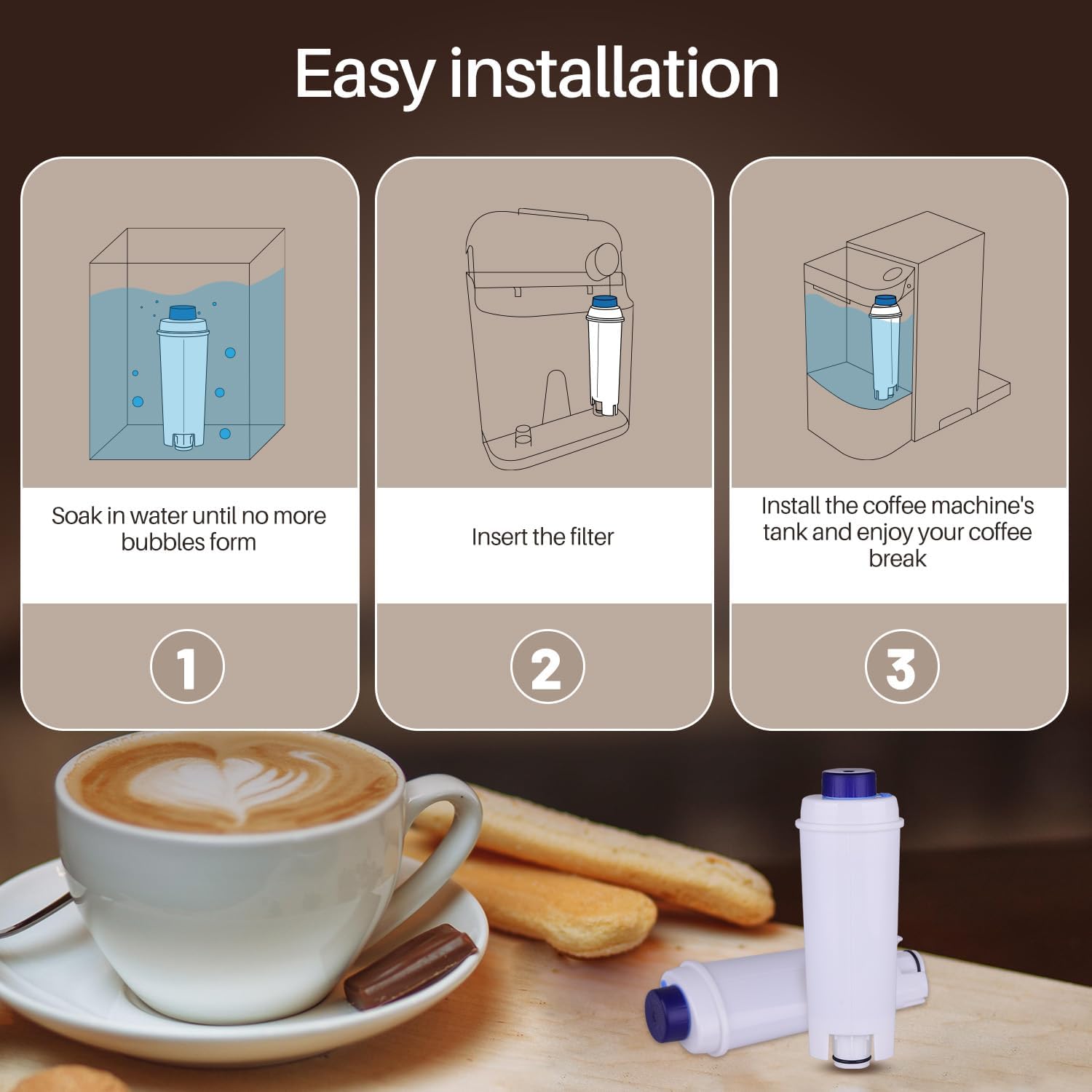 Easy installation

Soak in water until no more bubbles form

1

Insert the filter

2

Install the coffee machine's tank and enjoy your coffee break

3