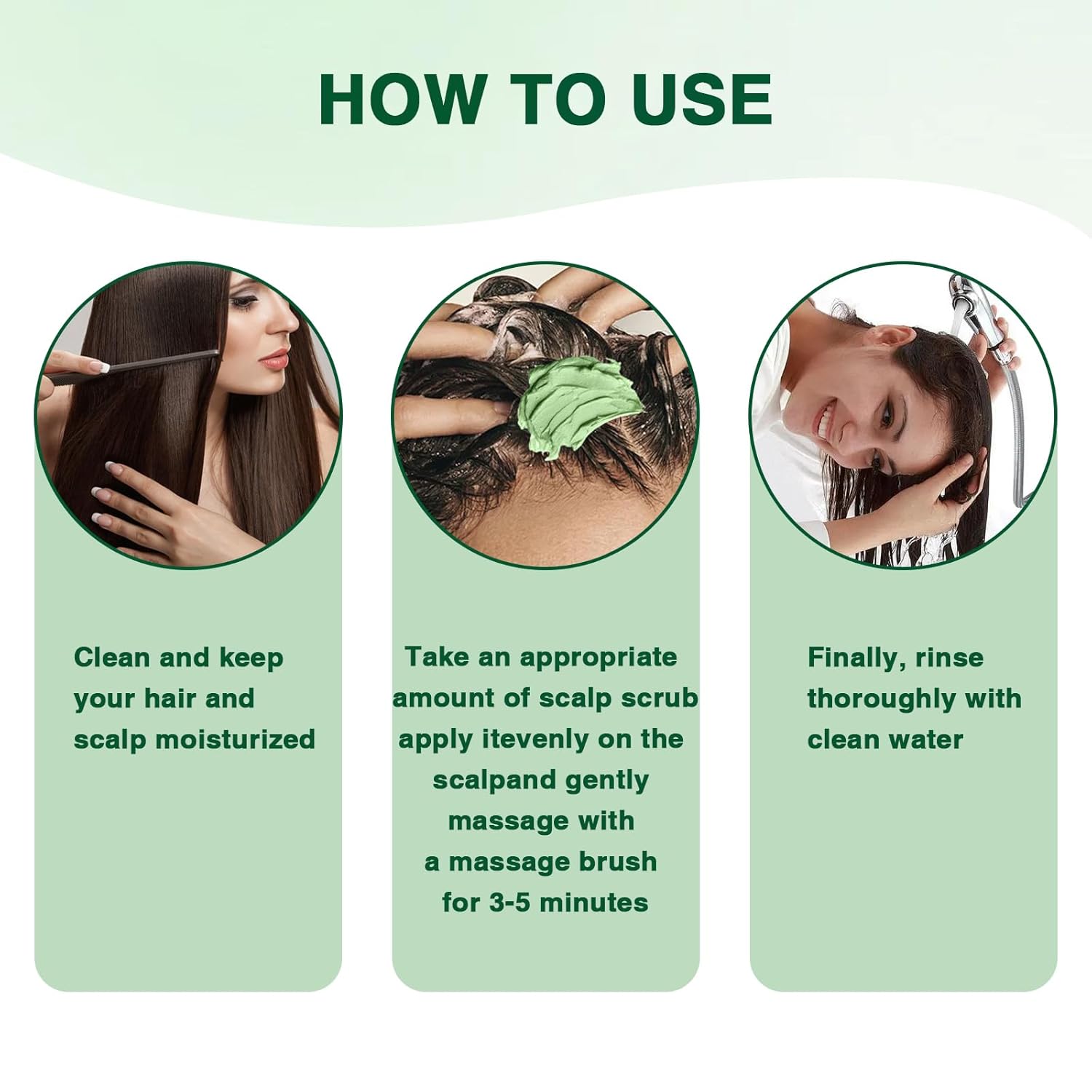 HOW TO USE

Clean and keep your hair and scalp moisturized

Take an appropriate amount of scalp scrub apply itevenly on the scalpand gently massage with a massage brush for 3-5 minutes

Finally, rinse thoroughly with clean water