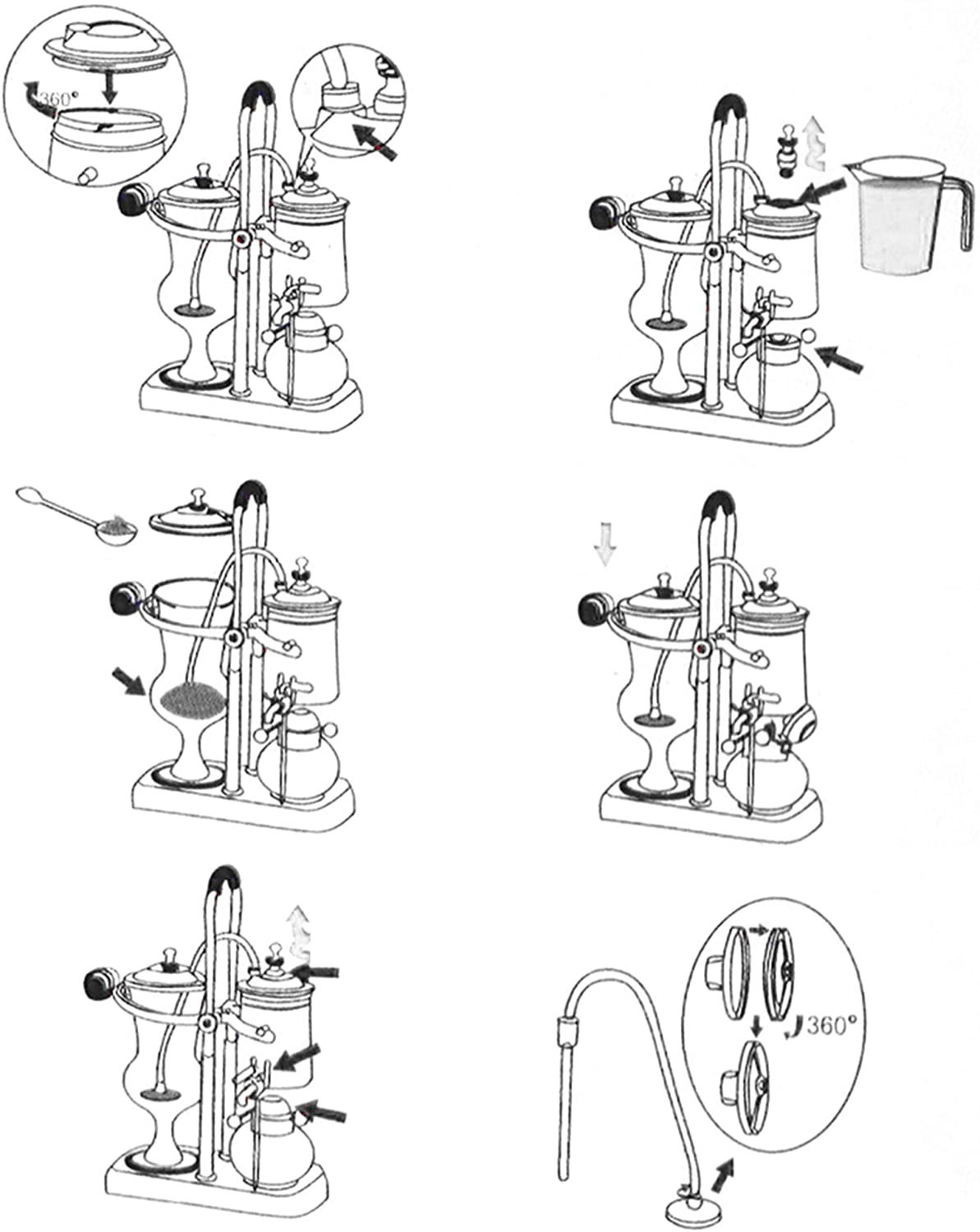 360°

360°