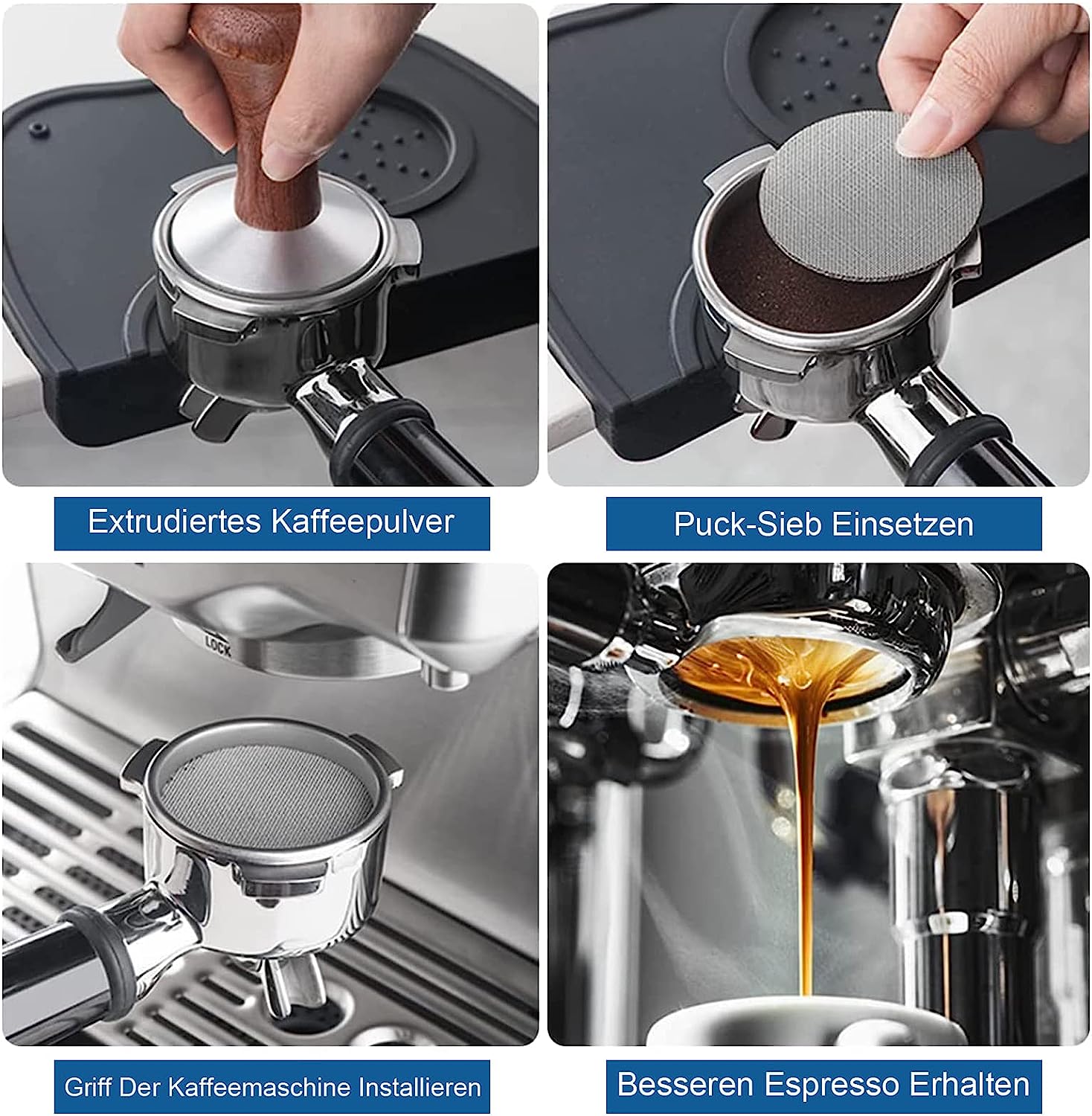 Extrudiertes Kaffeepulver

Puck-Sieb Einsetzen

LOCK

Griff Der Kaffeemaschine Installieren

Besseren Espresso Erhalten