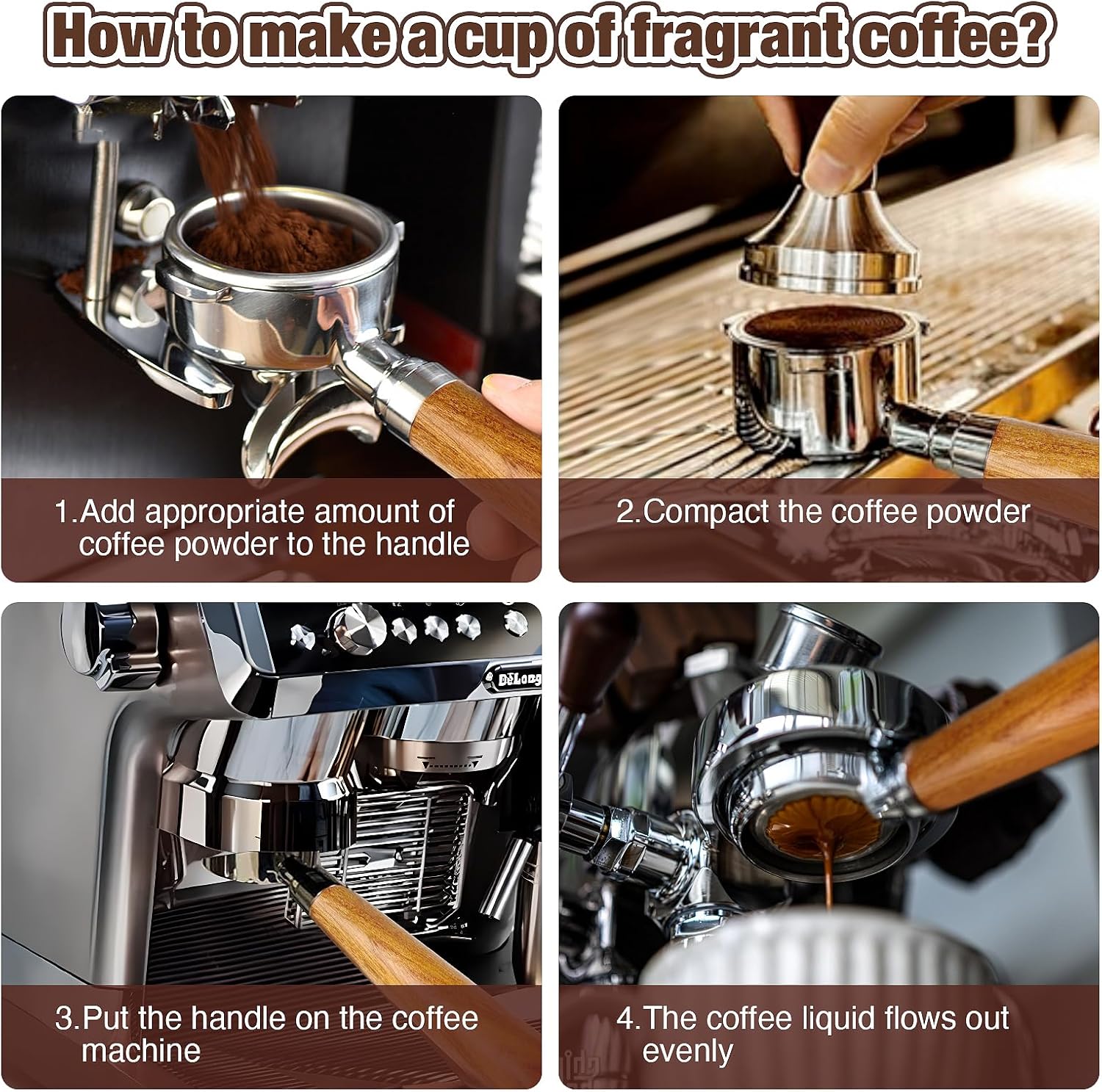 How to make a cup of fragrant coffee?

1.Add appropriate amount of coffee powder to the handle

2.Compact the coffee powder

DeLong

3.Put the handle on the coffee machine

4.The coffee liquid flows out evenly