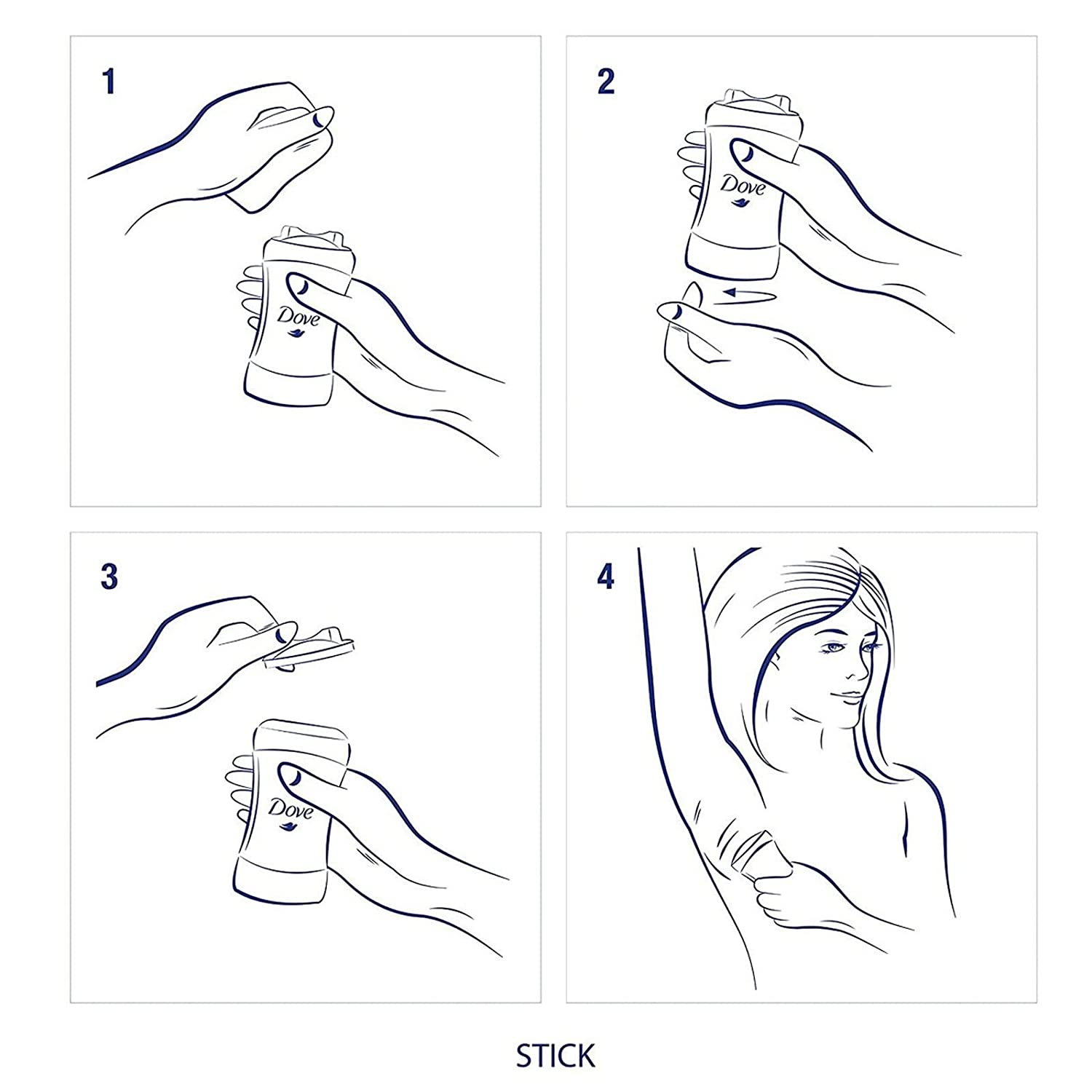 1

Dove

2

Dove

3

Dove

4

STICK