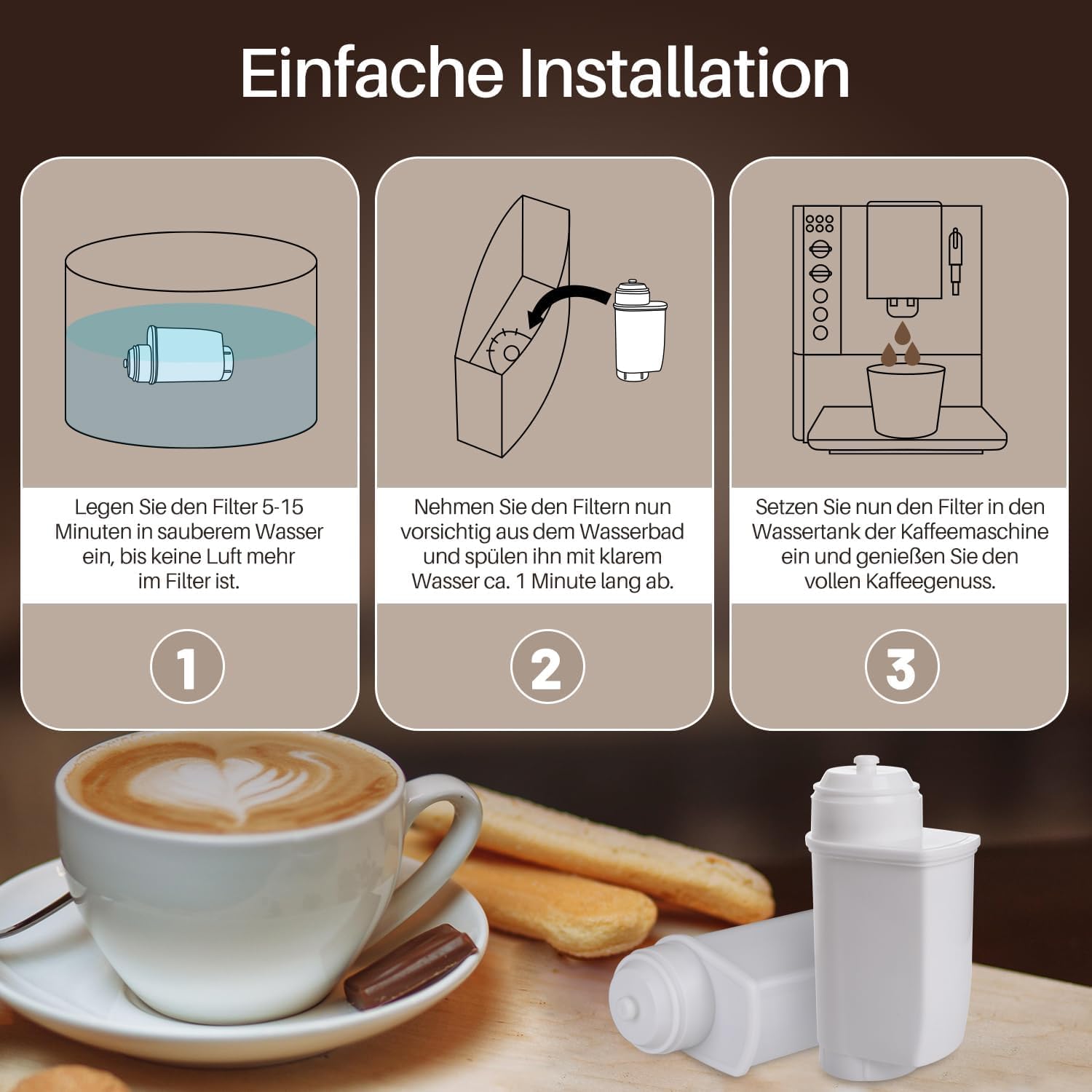 Einfache Installation

Legen Sie den Filter 5-15 Minuten in sauberem Wasser ein, bis keine Luft mehr im Filter ist.

1

Nehmen Sie den Filtern nun vorsichtig aus dem Wasserbad und spülen ihn mit klarem Wasser ca. 1 Minute lang ab.

2

Setzen Sie nun den Filter in den Wassertank der Kaffeemaschine ein und genießen Sie den vollen Kaffeegenuss.

3