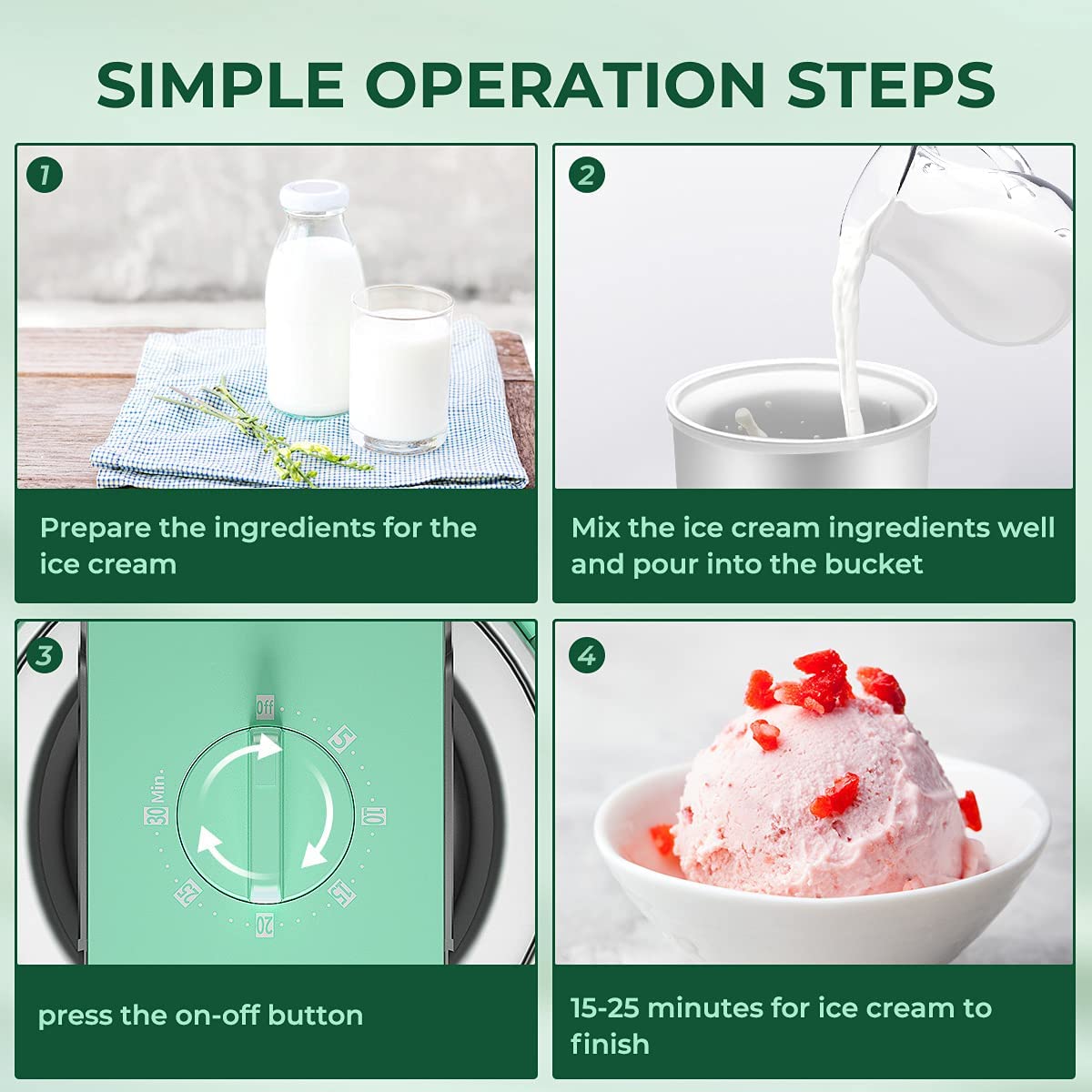 SIMPLE OPERATION STEPS

1

Prepare the ingredients for the ice cream

2

Mix the ice cream ingredients well and pour into the bucket

3

Off
5
10
15
20
25
30 Min.

press the on-off button

4

15-25 minutes for ice cream to finish