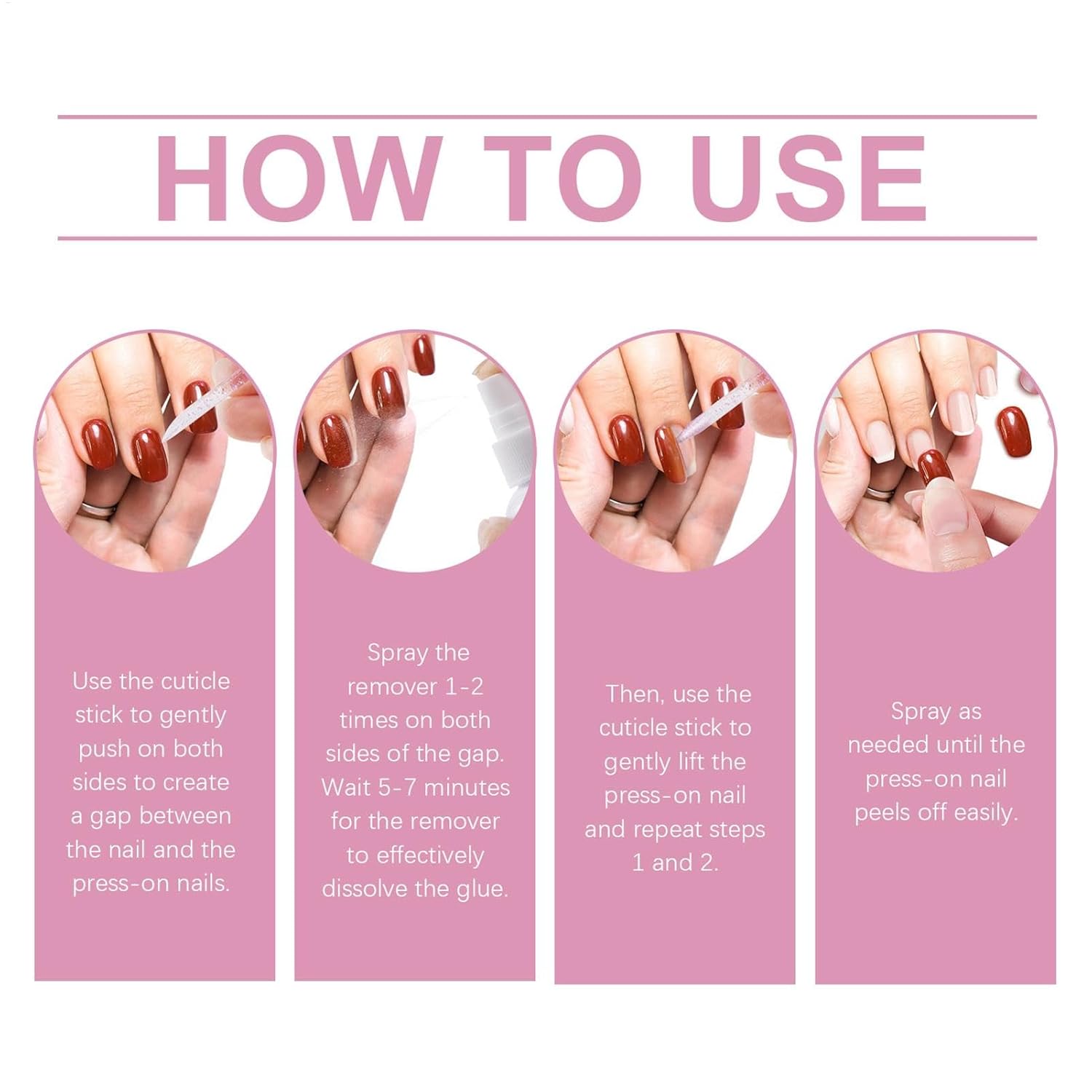 HOW TO USE

Use the cuticle stick to gently push on both sides to create a gap between the nail and the press-on nails.

Spray the remover 1-2 times on both sides of the gap. Wait 5-7 minutes for the remover to effectively dissolve the glue.

Then, use the cuticle stick to gently lift the press-on nail and repeat steps 1 and 2.

Spray as needed until the press-on nail peels off easily.