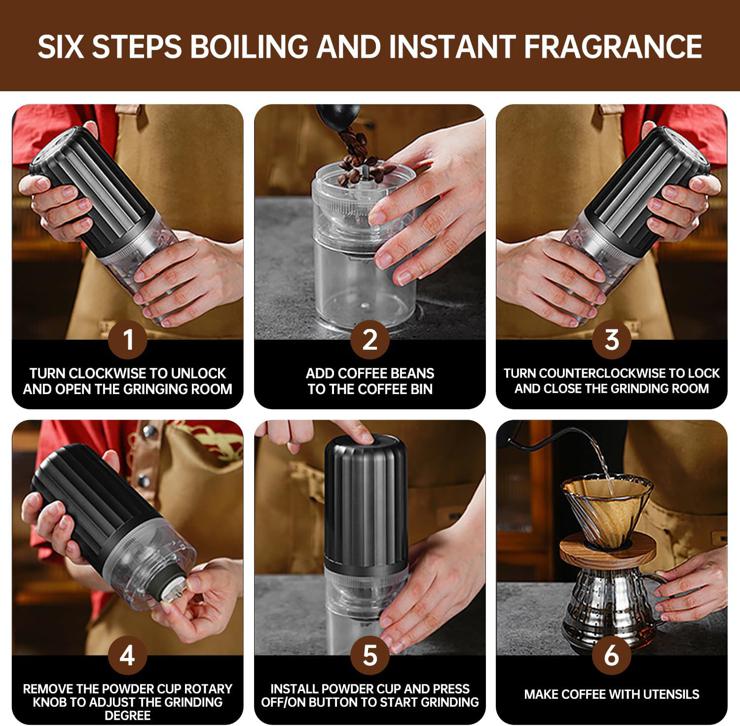 SIX STEPS BOILING AND INSTANT FRAGRANCE

1
TURN CLOCKWISE TO UNLOCK AND OPEN THE GRINGING ROOM

2
ADD COFFEE BEANS TO THE COFFEE BIN

3
TURN COUNTERCLOCKWISE TO LOCK AND CLOSE THE GRINDING ROOM

4
REMOVE THE POWDER CUP ROTARY KNOB TO ADJUST THE GRINDING DEGREE

5
INSTALL POWDER CUP AND PRESS OFF/ON BUTTON TO START GRINDING

6
MAKE COFFEE WITH UTENSILS