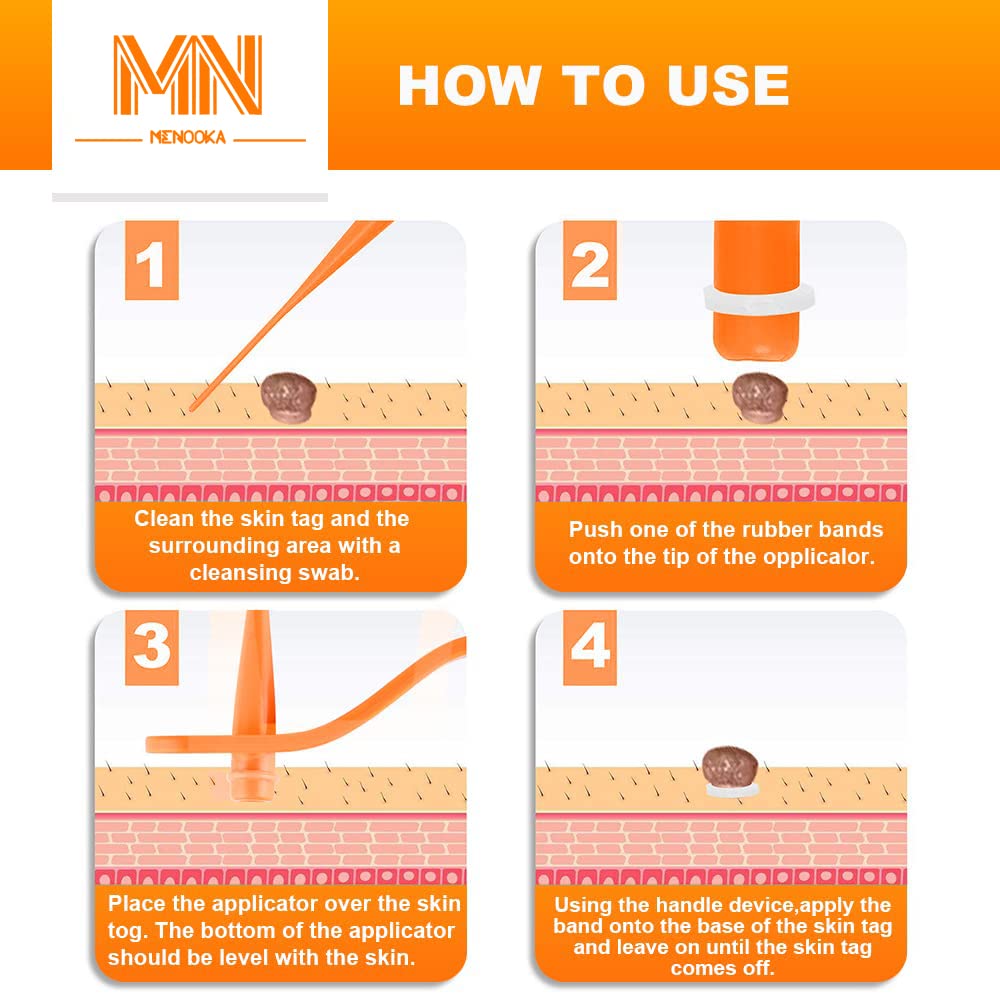 MN
MENOOKA

HOW TO USE

1
Clean the skin tag and the surrounding area with a cleansing swab.

2
Push one of the rubber bands onto the tip of the opplicalor.

3
Place the applicator over the skin tog. The bottom of the applicator should be level with the skin.

4
Using the handle device,apply the band onto the base of the skin tag and leave on until the skin tag comes off.