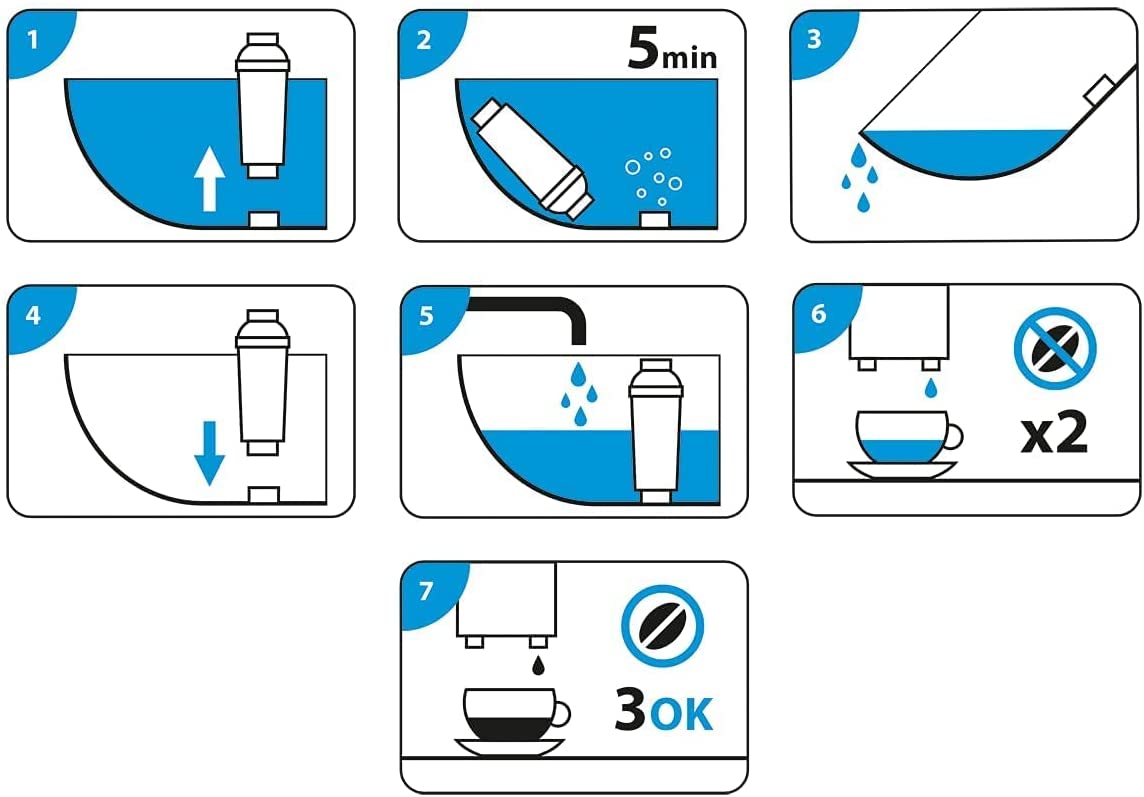 1

2

5min

3

4

5

6

x2

7

3OK